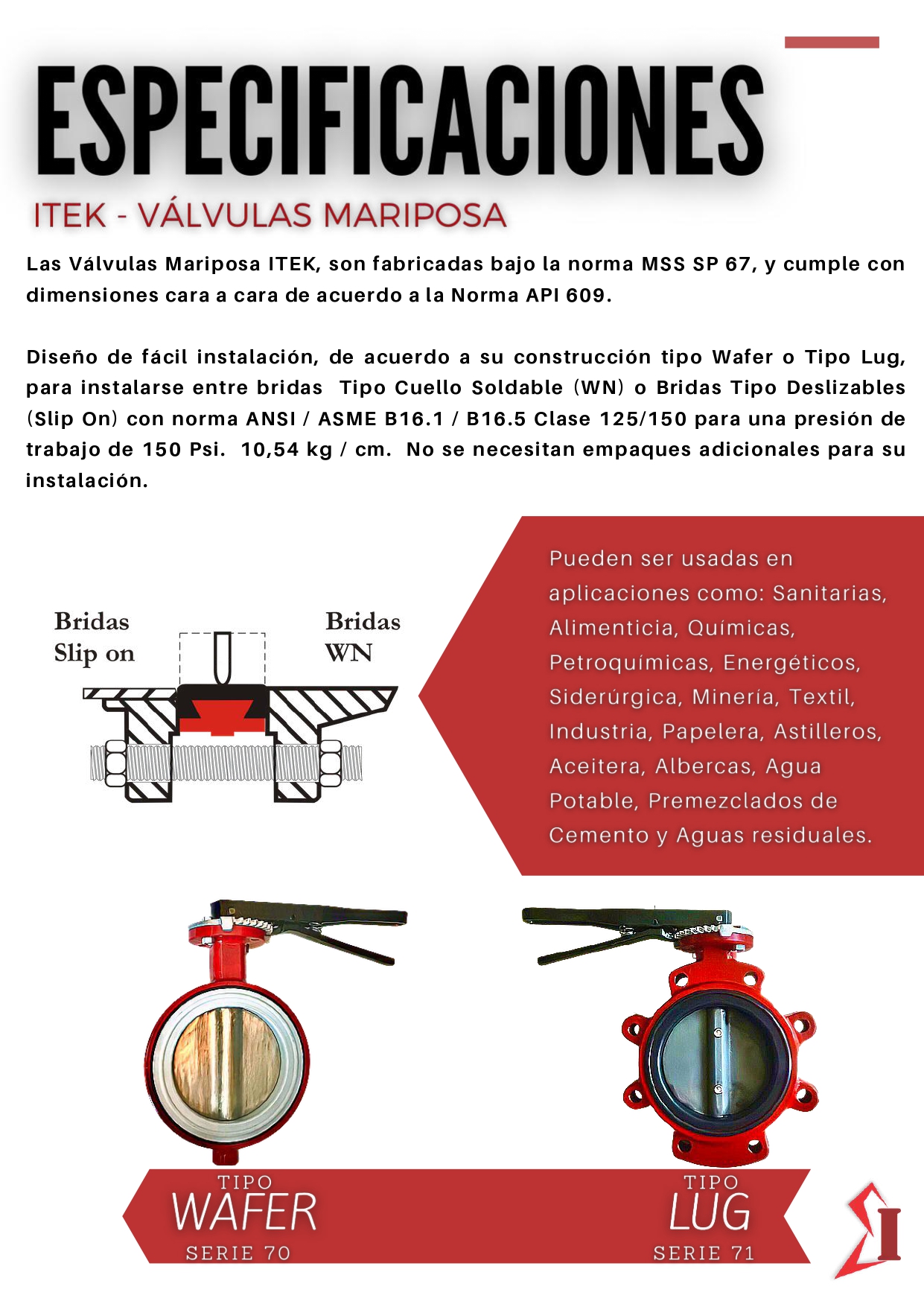 ESPECIFICACIONES

ITEK - VÁLVULAS MARIPOSA

Las Válvulas Mariposa ITEK, son fabricadas bajo la norma MSS SP 67, y cumple con dimensiones cara a cara de acuerdo a la Norma API 609.

Diseño de fácil instalación, de acuerdo a su construcción tipo Wafer o Tipo Lug, para instalarse entre bridas Tipo Cuello Soldable (WN) o Bridas Tipo Deslizables (Slip On) con norma ANSI / ASME B16.1 / B16.5 Clase 125/150 para una presión de trabajo de 150 Psi. 10,54 kg / cm. No se necesitan empaques adicionales para su instalación.

Bridas Slip on

Bridas WN

Pueden ser usadas en aplicaciones como: Sanitarias, Alimenticia, Químicas, Petroquímicas, Energéticos, Siderúrgica, Minería, Textil, Industria, Papelera, Astilleros, Aceitera, Albercas, Agua Potable, Premezclados de Cemento y Aguas residuales.

TIPO
WAFER
SERIE 70

TIPO
LUG
SERIE 71